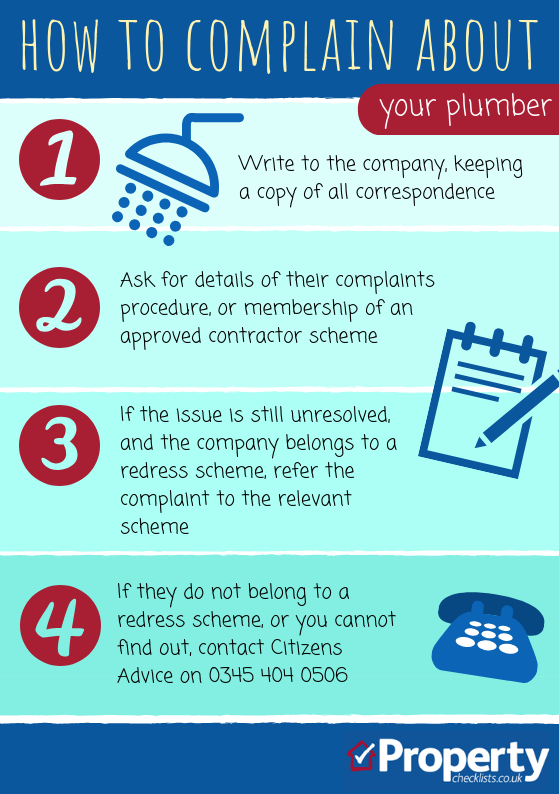 HOW TO COMPLAIN ABOUT

your plumber

1

Write to the company, keeping a copy of all correspondence

2

Ask for details of their complaints procedure, or membership of an approved contractor scheme

3

If the issue is still unresolved, and the company belongs to a redress scheme, refer the complaint to the relevant scheme

4

If they do not belong to a redress scheme, or you cannot find out, contact Citizens Advice on 0345 404 0506

Property checklists.co.uk